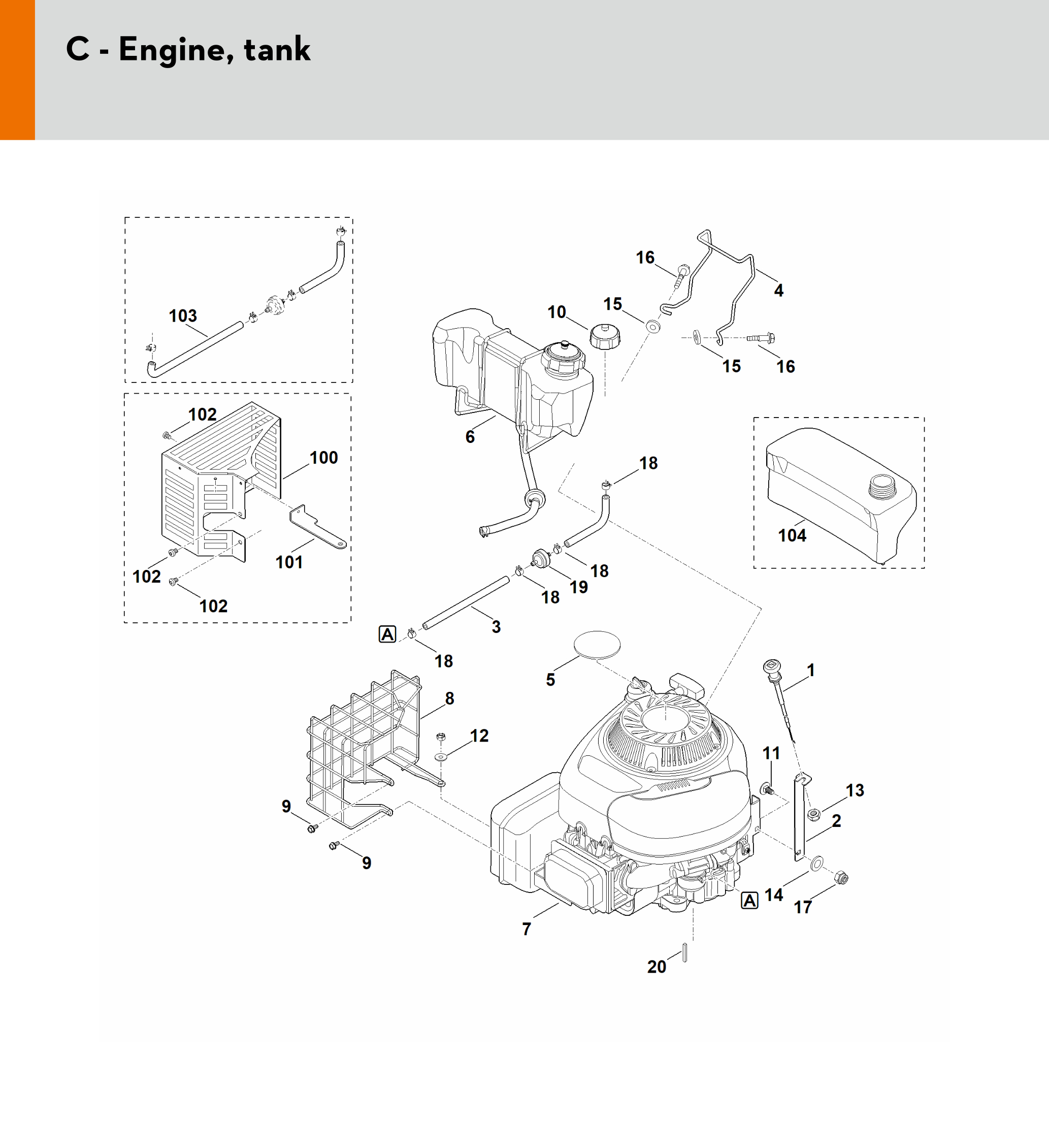 C - Engine, tank

103
102
100
101
102
102
16
4
15
10
15
16
6
18
104
18
19
18
3
A
18
5
1
8
12
11
13
2
9
9
A
14
17
7
20